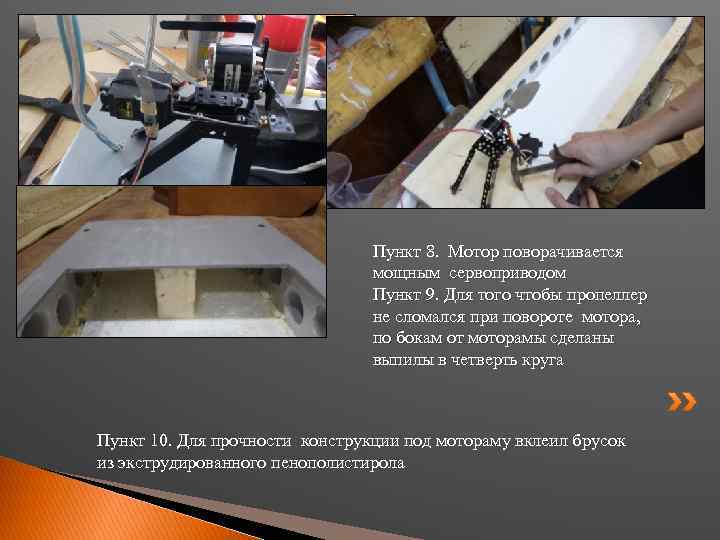 Пункт 8. Мотор поворачивается мощным сервоприводом
Пункт 9. Для того чтобы пропеллер не сломался при повороте мотора, по бокам от моторамы сделаны выпилы в четверть круга

Пункт 10. Для прочности конструкции под мотораму вклеил брусок из экструдированного пенополистирола