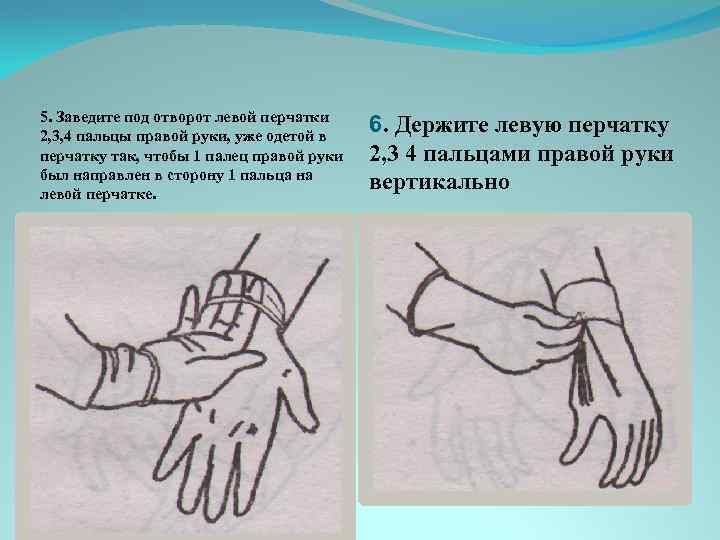 5. Заведите под отворот левой перчатки 2,3,4 пальцы правой руки, уже одетой в перчатку так, чтобы 1 палец правой руки был направлен в сторону 1 пальца на левой перчатке.

6. Держите левую перчатку 2,3 4 пальцами правой руки вертикально