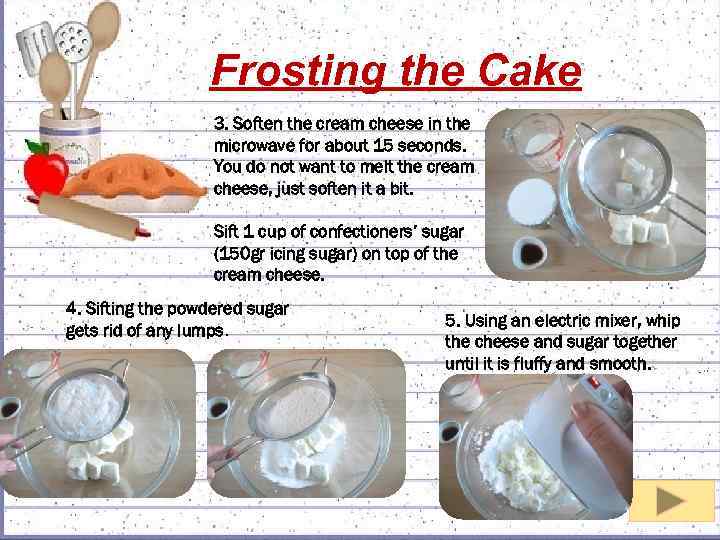 Frosting the Cake

3. Soften the cream cheese in the microwave for about 15 seconds. You do not want to melt the cream cheese, just soften it a bit.

Sift 1 cup of confectioners' sugar (150gr icing sugar) on top of the cream cheese.

4. Sifting the powdered sugar gets rid of any lumps.

5. Using an electric mixer, whip the cheese and sugar together until it is fluffy and smooth.