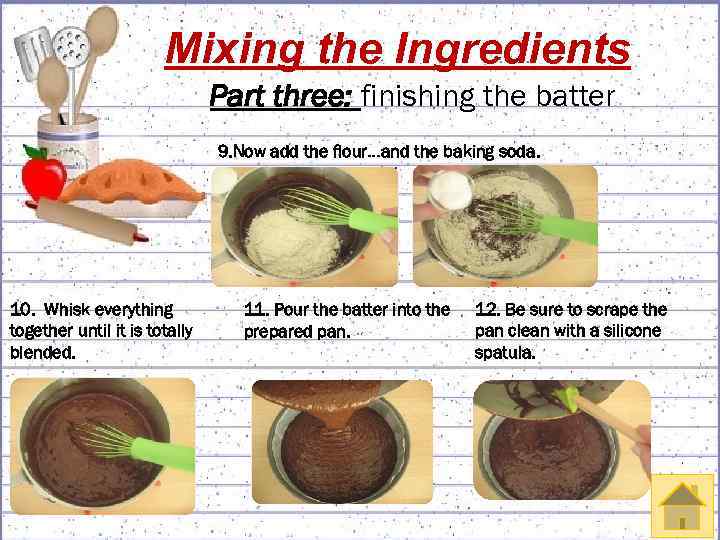 Mixing the Ingredients

Part three: finishing the batter

9.Now add the flour...and the baking soda.

10. Whisk everything together until it is totally blended.

11. Pour the batter into the prepared pan.

12. Be sure to scrape the pan clean with a silicone spatula.