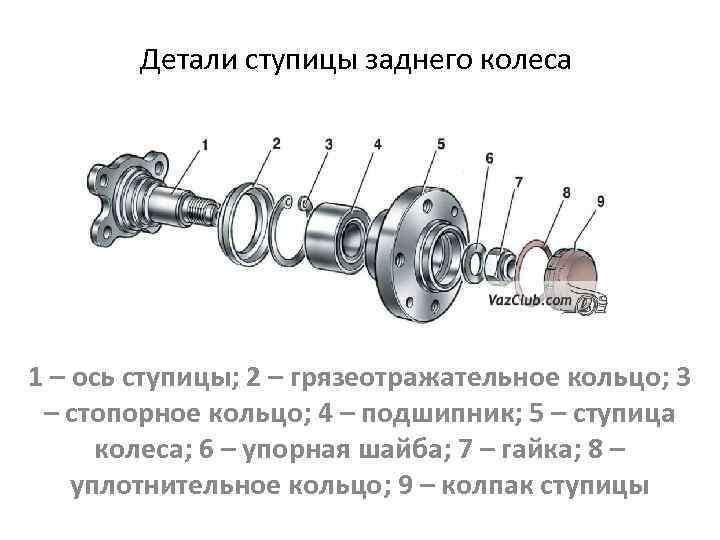 Детали ступицы заднего колеса

1
2
3
4
5
6
7
8
9

VazClub.com

1 – ось ступицы; 2 – грязеотражательное кольцо; 3 – стопорное кольцо; 4 – подшипник; 5 – ступица колеса; 6 – упорная шайба; 7 – гайка; 8 – уплотнительное кольцо; 9 – колпак ступицы