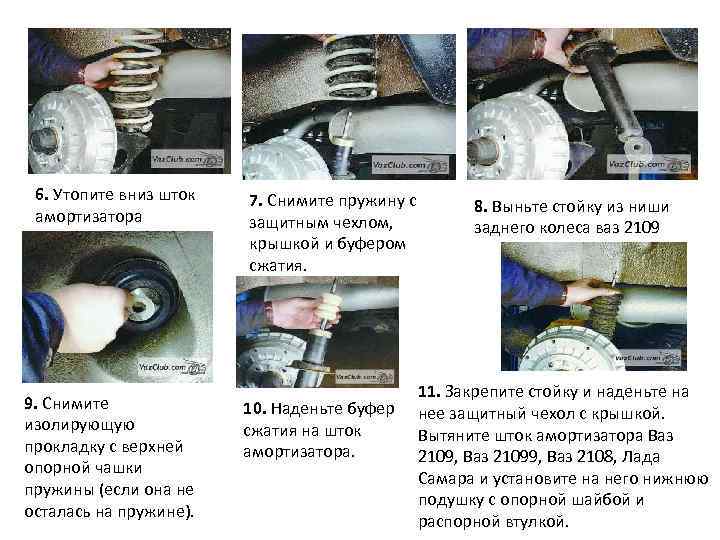 VazClub.com

6. Утопите вниз шток амортизатора

VazClub.com

7. Снимите пружину с защитным чехлом, крышкой и буфером сжатия.

VazClub.com

8. Выньте стойку из ниши заднего колеса ваз 2109

VazClub.com

9. Снимите изолирующую прокладку с верхней опорной чашки пружины (если она не осталась на пружине).

VazClub.com

10. Наденьте буфер сжатия на шток амортизатора.

VazClub.com

11. Закрепите стойку и наденьте на нее защитный чехол с крышкой. Вытяните шток амортизатора Ваз 2109, Ваз 21099, Ваз 2108, Лада Самара и установите на него нижнюю подушку с опорной шайбой и распорной втулкой.