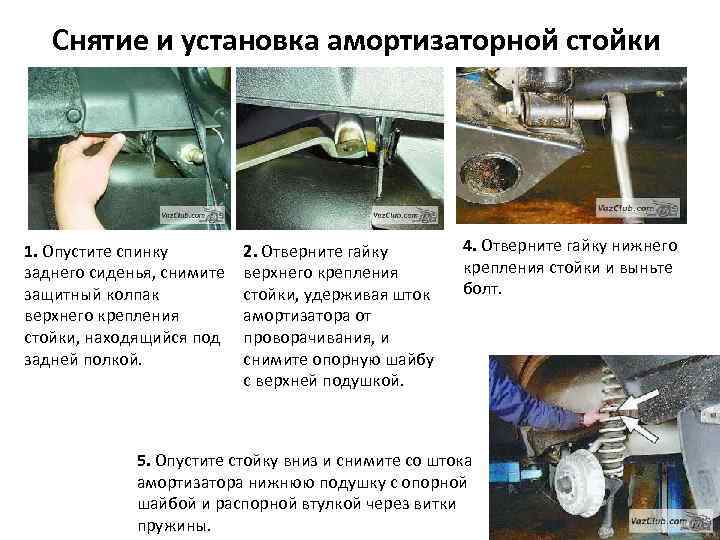 Снятие и установка амортизаторной стойки

VazClub.com

VazClub.com

VazClub.com

1. Опустите спинку заднего сиденья, снимите защитный колпак верхнего крепления стойки, находящийся под задней полкой.

2. Отверните гайку верхнего крепления стойки, удерживая шток амортизатора от проворачивания, и снимите опорную шайбу с верхней подушкой.

4. Отверните гайку нижнего крепления стойки и выньте болт.

5. Опустите стойку вниз и снимите со штока амортизатора нижнюю подушку с опорной шайбой и распорной втулкой через витки пружины.

VazClub.com