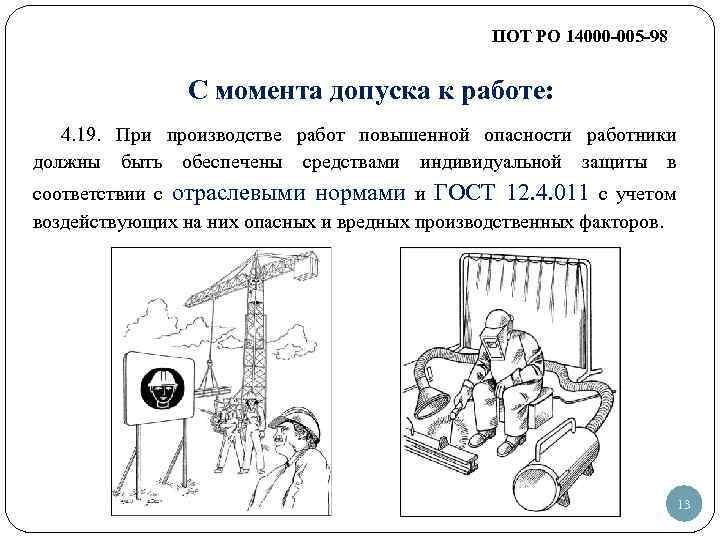 ПОТ РО 14000-005-98

С момента допуска к работе:

4.19. При производстве работ повышенной опасности работники должны быть обеспечены средствами индивидуальной защиты в соответствии с отраслевыми нормами и ГОСТ 12.4.011 с учетом воздействующих на них опасных и вредных производственных факторов.

13