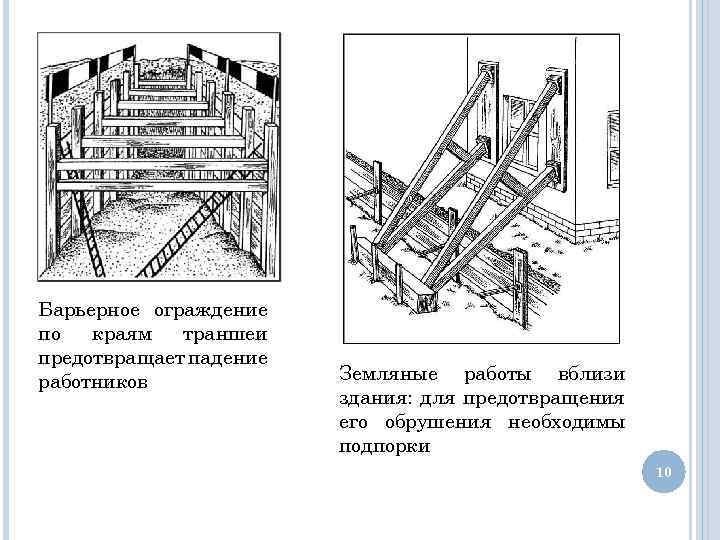 Барьерное ограждение по краям траншеи предотвращает падение работников

Земляные работы вблизи здания: для предотвращения его обрушения необходимы подпорки

10