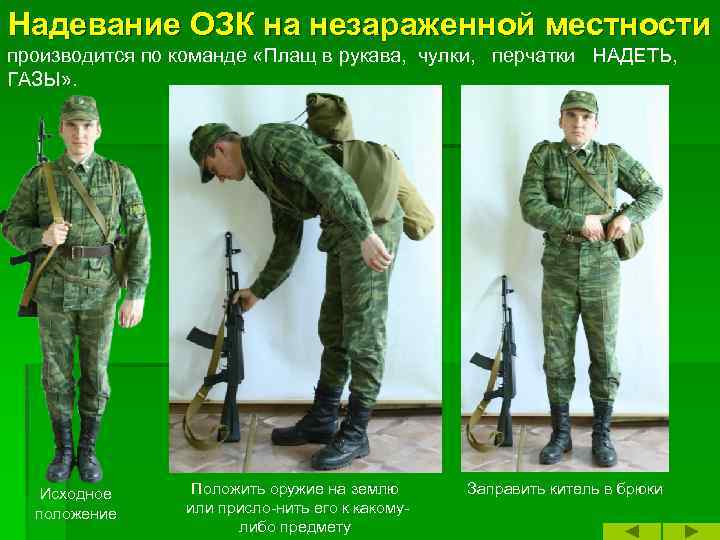 Надевание ОЗК на незараженной местности

производится по команде «Плащ в рукава, чулки, перчатки НАДЕТЬ, ГАЗЫ».

Исходное положение

Положить оружие на землю или присло-нить его к какому-либо предмету

Заправить китель в брюки