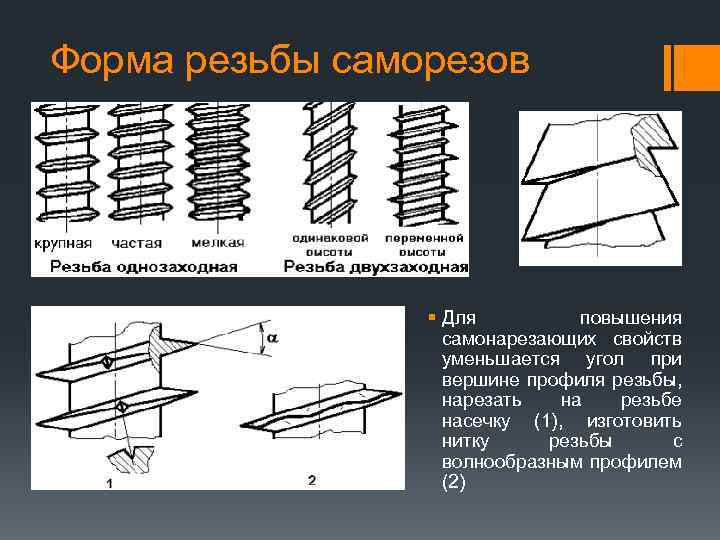 Форма резьбы саморезов

крупная частая мелкая одинаковой высоты переменной высоты
Резьба однозаходная Резьба двухзаходная

$\alpha$

1 2

Для повышения самонарезающих свойств уменьшается угол при вершине профиля резьбы, нарезать на резьбе насечку (1), изготовить нитку резьбы с волнообразным профилем (2)