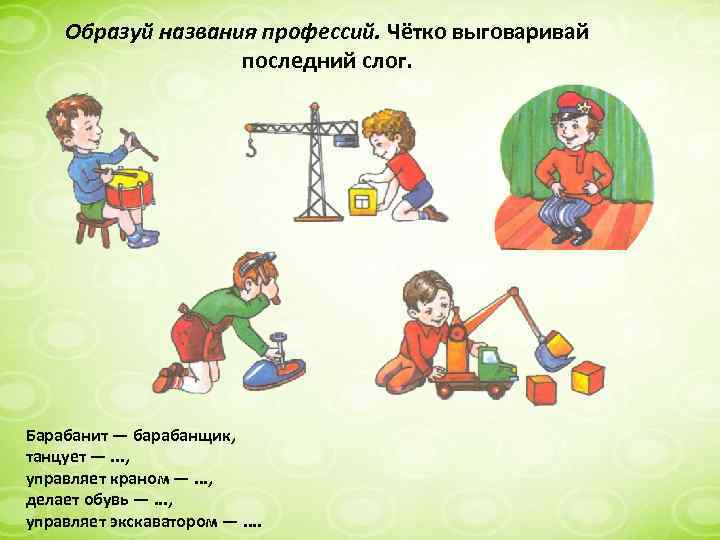 Образуй названия профессий. Чётко выговаривай последний слог.

Барабанит — барабанщик,
танцует — ...,
управляет краном — ...,
делает обувь — ...,
управляет экскаватором — ....