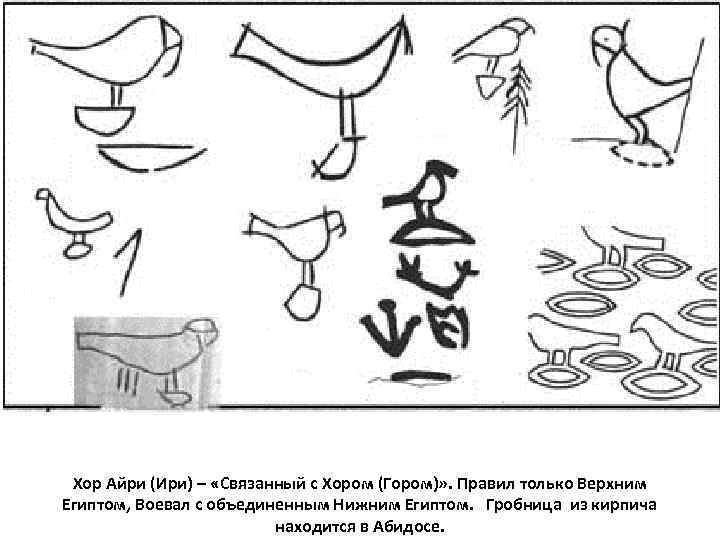 Хор Айри (Ири) – «Связанный с Хором (Гором)». Правил только Верхним Египтом, Воевал с объединенным Нижним Египтом. Гробница из кирпича находится в Абидосе.