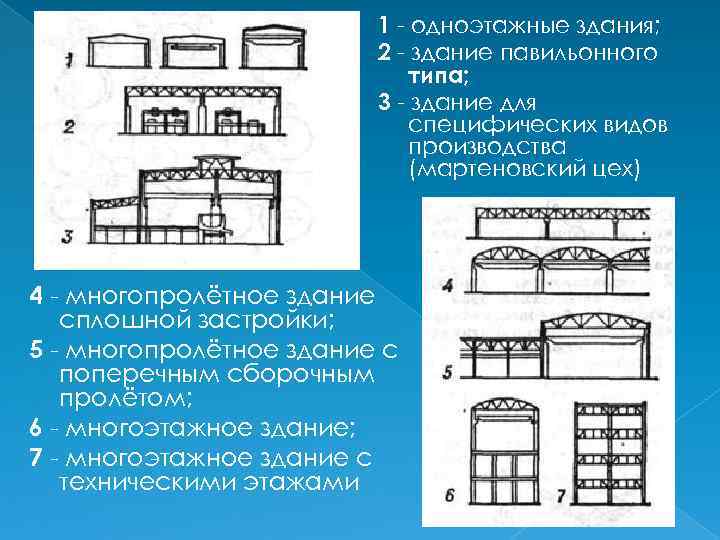 1
2
3

1 - одноэтажные здания;
2 - здание павильонного типа;
3 - здание для специфических видов производства (мартеновский цех)

4 - многопролётное здание сплошной застройки;
5 - многопролётное здание с поперечным сборочным пролётом;
6 - многоэтажное здание;
7 - многоэтажное здание с техническими этажами

4
5
6
7