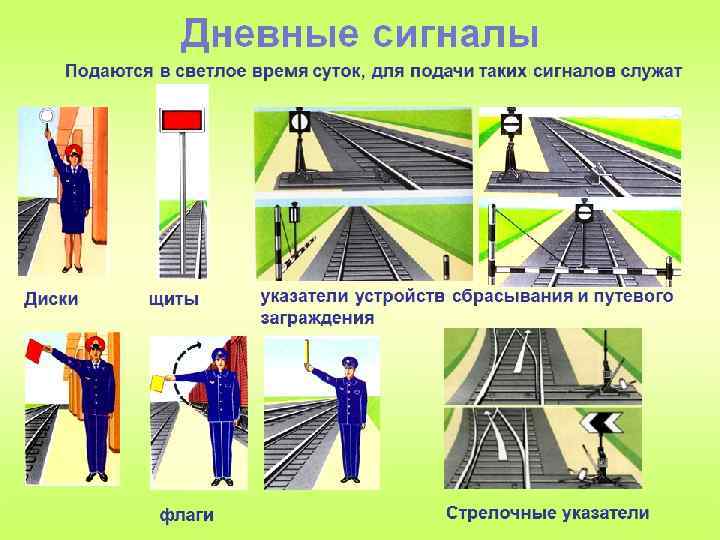 Дневные сигналы

Подаются в светлое время суток, для подачи таких сигналов служат

Диски

щиты

указатели устройств сбрасывания и путевого заграждения

флаги

Стрелочные указатели