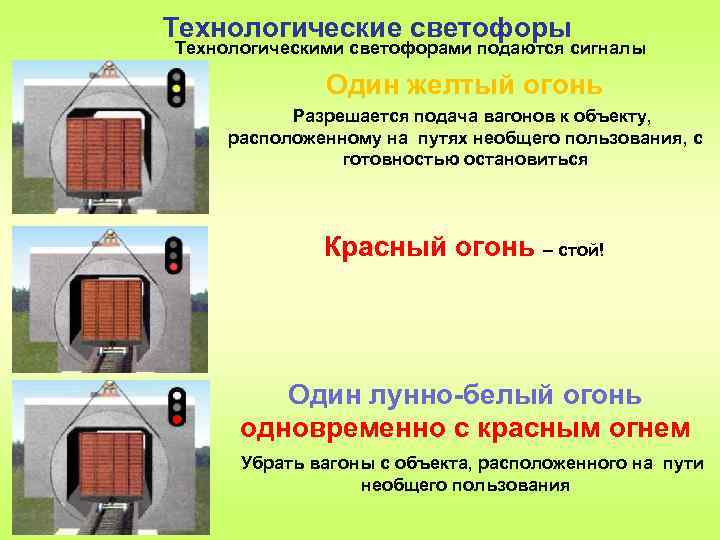 Технологические светофоры
Технологическими светофорами подаются сигналы

Один желтый огонь
Разрешается подача вагонов к объекту, расположенному на путях необщего пользования, с готовностью остановиться

Красный огонь – стой!

Один лунно-белый огонь одновременно с красным огнем
Убрать вагоны с объекта, расположенного на пути необщего пользования