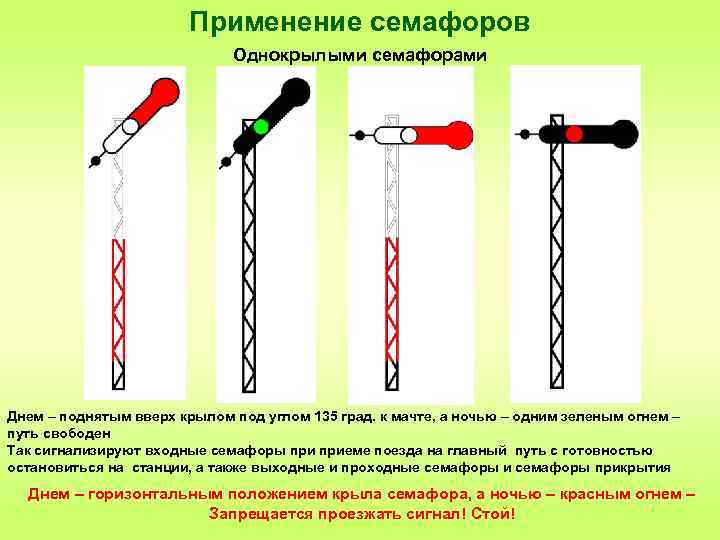 Применение семафоров

Однокрылыми семафорами

Днем – поднятым вверх крылом под углом 135 град. к мачте, а ночью – одним зеленым огнем – путь свободен
Так сигнализируют входные семафоры при приеме поезда на главный путь с готовностью остановиться на станции, а также выходные и проходные семафоры и семафоры прикрытия

Днем – горизонтальным положением крыла семафора, а ночью – красным огнем – Запрещается проезжать сигнал! Стой!