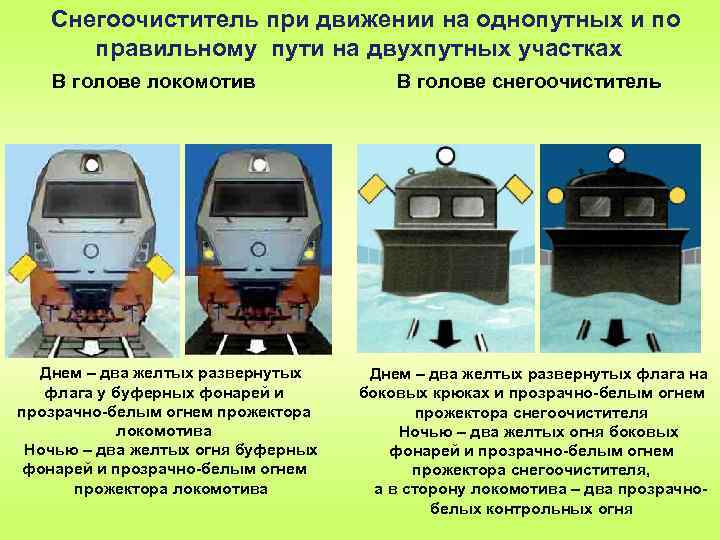 Снегоочиститель при движении на однопутных и по правильному пути на двухпутных участках

В голове локомотив

Днем – два желтых развернутых флага у буферных фонарей и прозрачно-белым огнем прожектора локомотива
Ночью – два желтых огня буферных фонарей и прозрачно-белым огнем прожектора локомотива

В голове снегоочиститель

Днем – два желтых развернутых флага на боковых крюках и прозрачно-белым огнем прожектора снегоочистителя
Ночью – два желтых огня боковых фонарей и прозрачно-белым огнем прожектора снегоочистителя, а в сторону локомотива – два прозрачно-белых контрольных огня