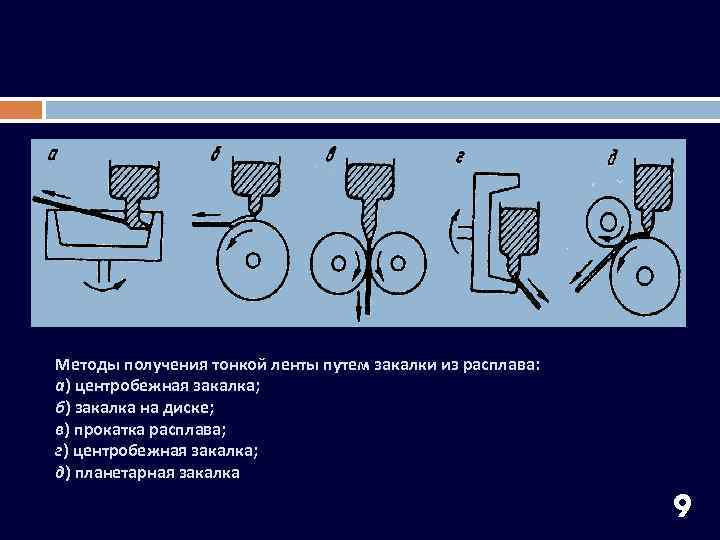 а

б

в

г

д

Методы получения тонкой ленты путем закалки из расплава:
а) центробежная закалка;
б) закалка на диске;
в) прокатка расплава;
г) центробежная закалка;
д) планетарная закалка

9