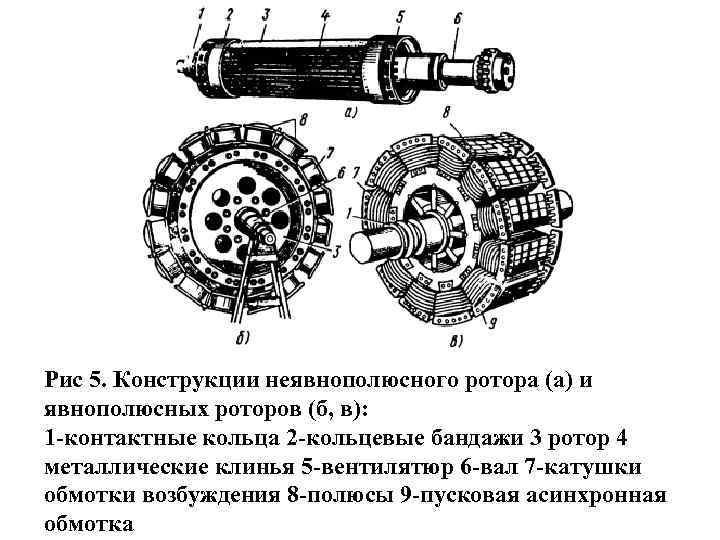 1 2 3 4 5 6

а)

8 7 6 3

б)

8 7 1 9

в)

Рис 5. Конструкции неявнополюсного ротора (а) и явнополюсных роторов (б, в):
1-контактные кольца 2-кольцевые бандажи 3 ротор 4 металлические клинья 5-вентилятюр 6-вал 7-катушки обмотки возбуждения 8-полюсы 9-пусковая асинхронная обмотка