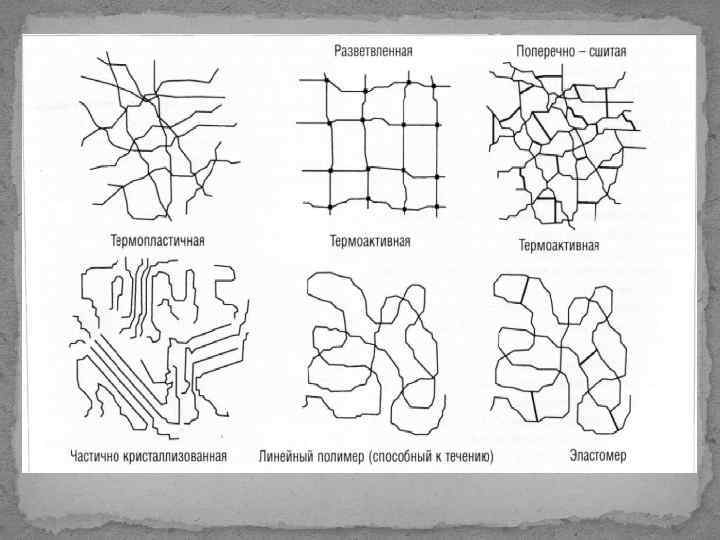 Разветвленная

Поперечно – сшитая

Термопластичная

Термоактивная

Термоактивная

Частично кристаллизованная

Линейный полимер (способный к течению)

Эластомер