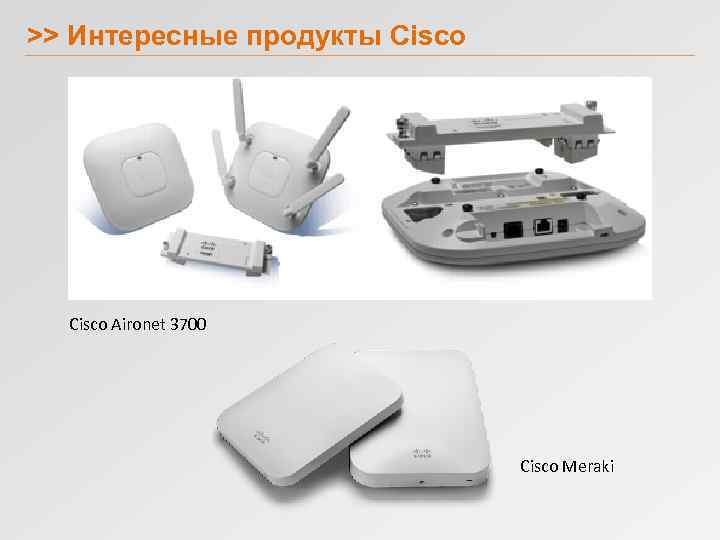 >> Интересные продукты Cisco

Cisco Aironet 3700

Cisco Meraki