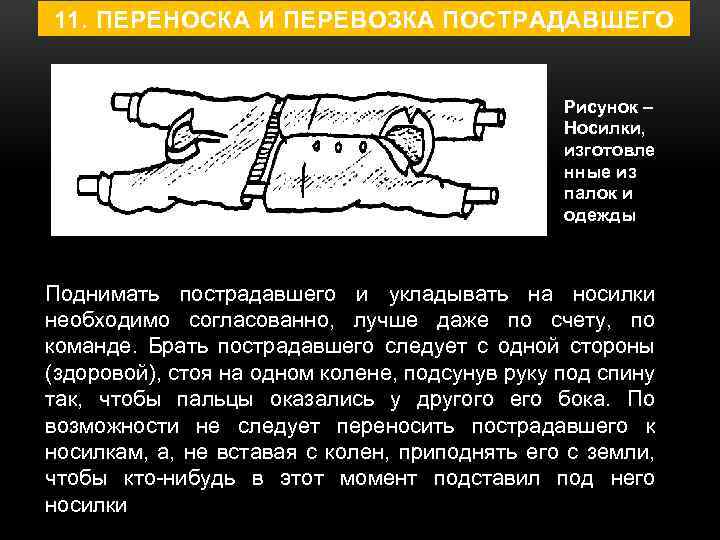 11. ПЕРЕНОСКА И ПЕРЕВОЗКА ПОСТРАДАВШЕГО

Рисунок – Носилки, изготовленные из палок и одежды

Поднимать пострадавшего и укладывать на носилки необходимо согласованно, лучше даже по счету, по команде. Брать пострадавшего следует с одной стороны (здоровой), стоя на одном колене, подсунув руку под спину так, чтобы пальцы оказались у другого его бока. По возможности не следует переносить пострадавшего к носилкам, а, не вставая с колен, приподнять его с земли, чтобы кто-нибудь в этот момент подставил под него носилки