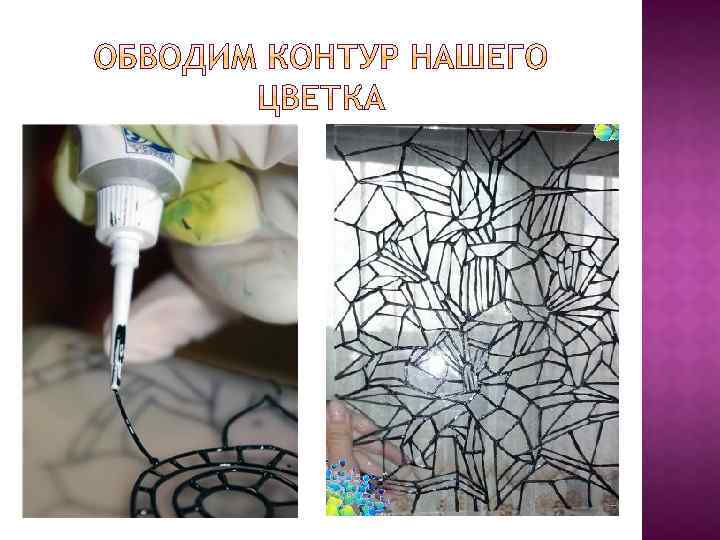 ОБВОДИМ КОНТУР НАШЕГО ЦВЕТКА