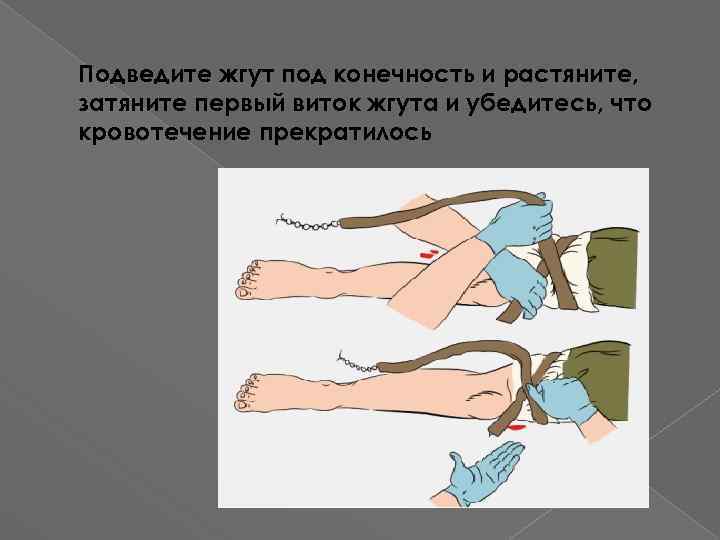 Подведите жгут под конечность и растяните, затяните первый виток жгута и убедитесь, что кровотечение прекратилось