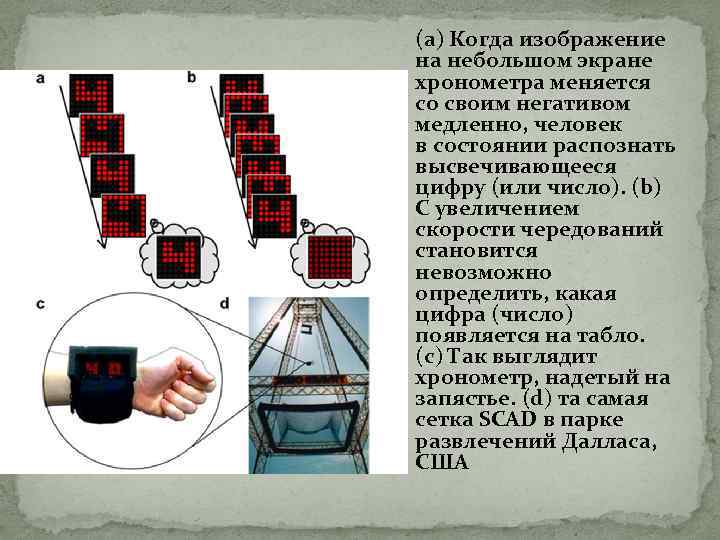 a

b

c

d

(a) Когда изображение на небольшом экране хронометра меняется со своим негативом медленно, человек в состоянии распознать высвечивающееся цифру (или число). (b) С увеличением скорости чередований становится невозможно определить, какая цифра (число) появляется на табло. (c) Так выглядит хронометр, надетый на запястье. (d) та самая сетка SCAD в парке развлечений Далласа, США