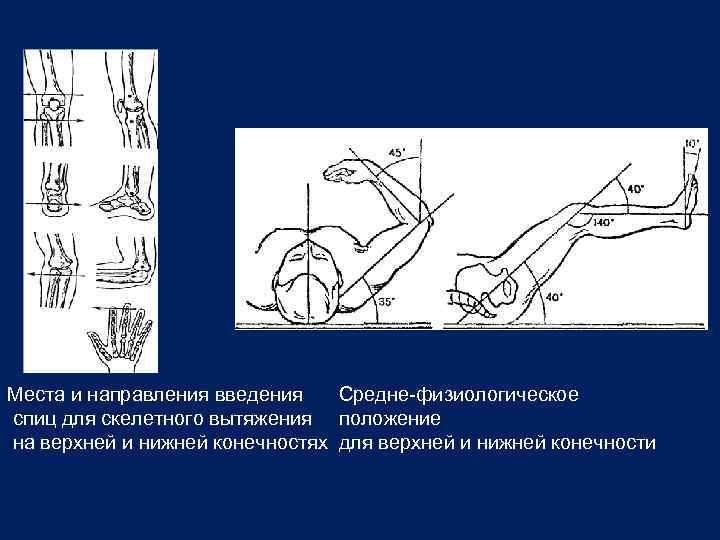 45°
35°
10°
40°
140°
40°

Места и направления введения спиц для скелетного вытяжения на верхней и нижней конечностях

Средне-физиологическое положение для верхней и нижней конечности