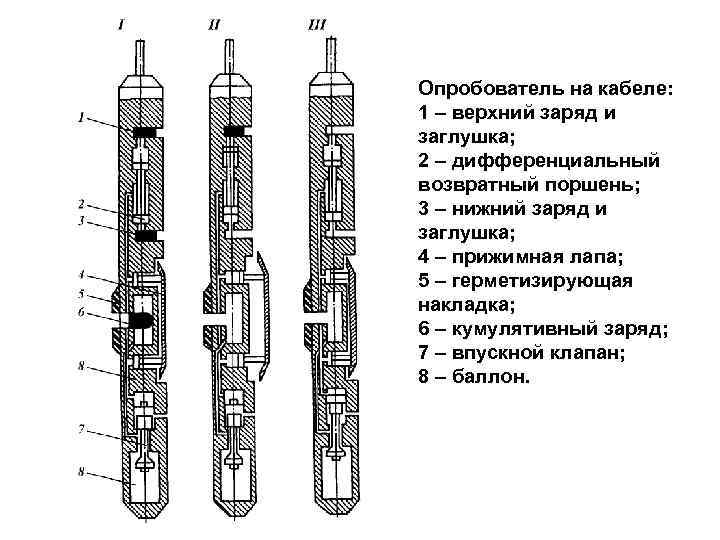 I
II
III
1
2
3
4
5
6
8
7
8

Опробователь на кабеле:
1 – верхний заряд и заглушка;
2 – дифференциальный возвратный поршень;
3 – нижний заряд и заглушка;
4 – прижимная лапа;
5 – герметизирующая накладка;
6 – кумулятивный заряд;
7 – впускной клапан;
8 – баллон.