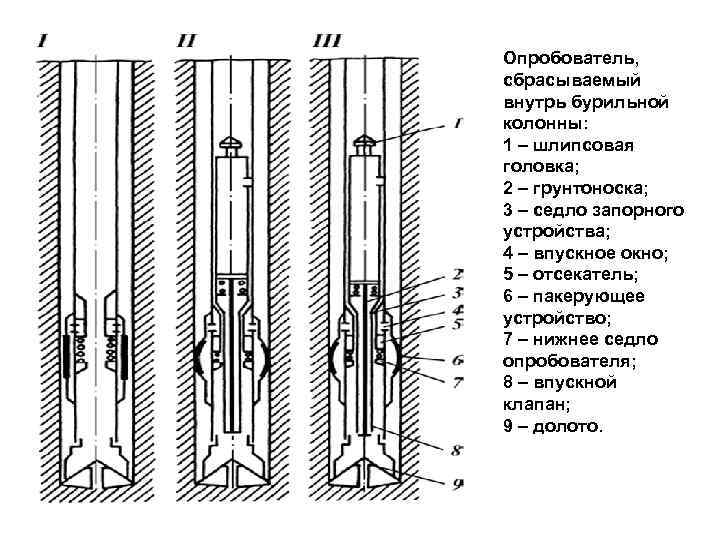 I

II

III

1

2

3

4

5

6

7

8

9

Опробователь, сбрасываемый внутрь бурильной колонны:
1 – шлипсовая головка;
2 – грунтоноска;
3 – седло запорного устройства;
4 – впускное окно;
5 – отсекатель;
6 – пакерующее устройство;
7 – нижнее седло опробователя;
8 – впускной клапан;
9 – долото.