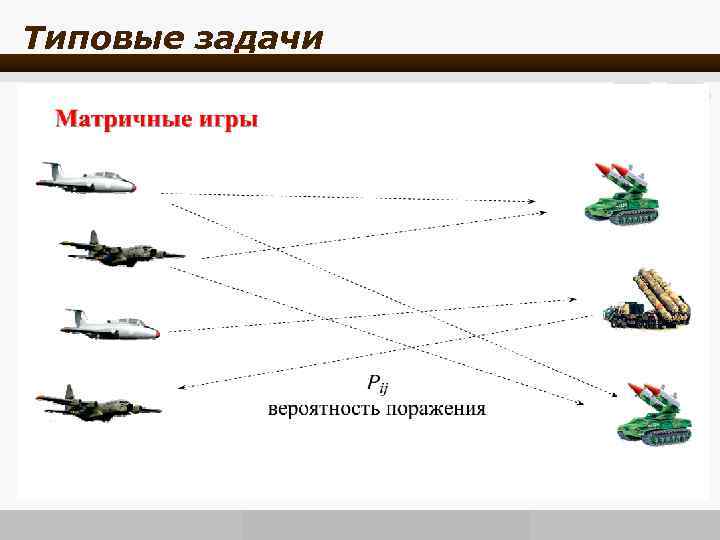 Типовые задачи

Матричные игры

$P_{ij}$
вероятность поражения