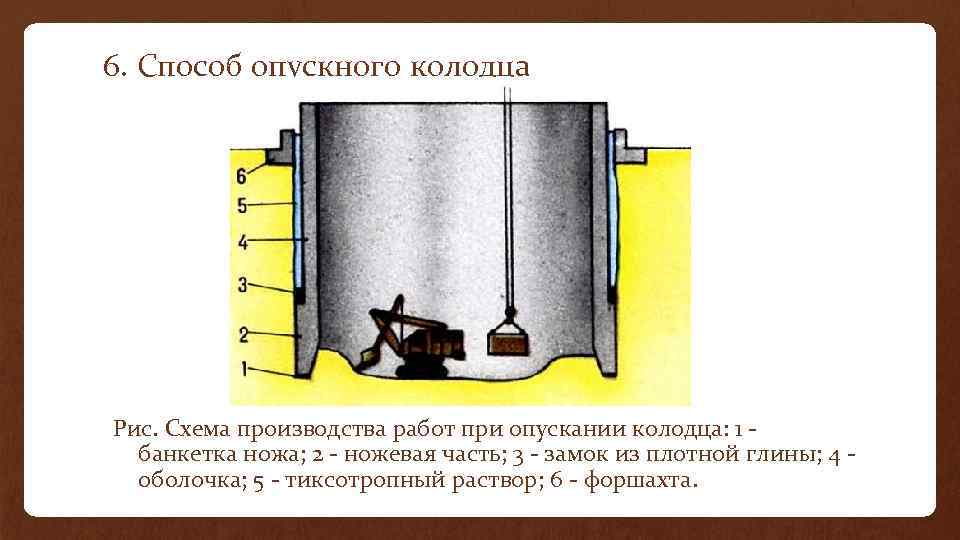 6. Способ опускного колодца

6
5
4
3
2
1

Рис. Схема производства работ при опускании колодца: 1 - банкетка ножа; 2 - ножевая часть; 3 - замок из плотной глины; 4 - оболочка; 5 - тиксотропный раствор; 6 - форшахта.