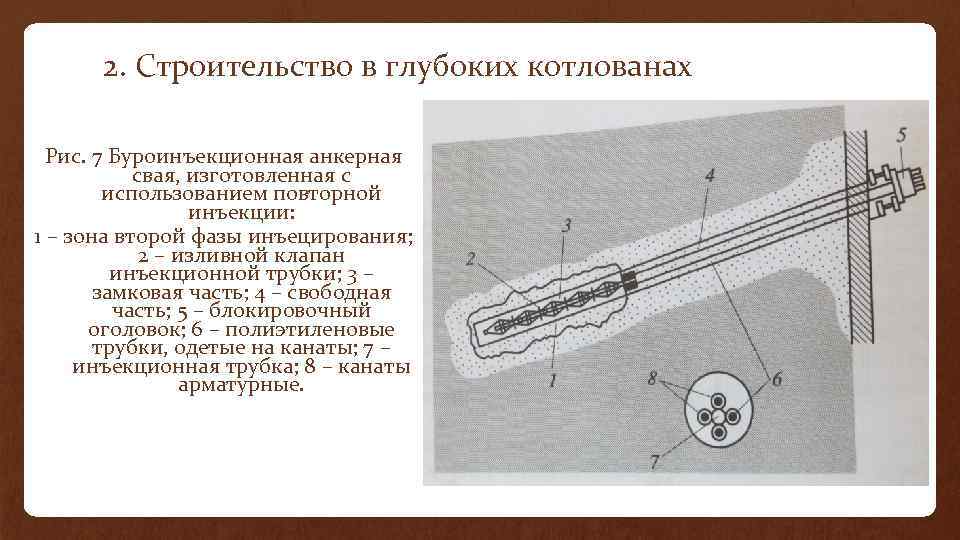 2. Строительство в глубоких котлованах

Рис. 7 Буроинъекционная анкерная свая, изготовленная с использованием повторной инъекции:
1 – зона второй фазы инъецирования; 2 – изливной клапан инъекционной трубки; 3 – замковая часть; 4 – свободная часть; 5 – блокировочный оголовок; 6 – полиэтиленовые трубки, одетые на канаты; 7 – инъекционная трубка; 8 – канаты арматурные.

5
4
3
2
1
6
8
7