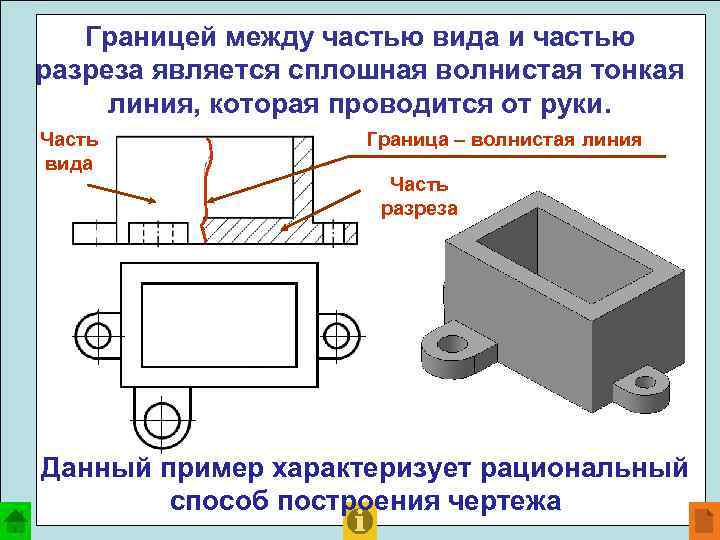 Границей между частью вида и частью разреза является сплошная волнистая тонкая линия, которая проводится от руки.

Часть вида

Граница – волнистая линия

Часть разреза

Данный пример характеризует рациональный способ построения чертежа