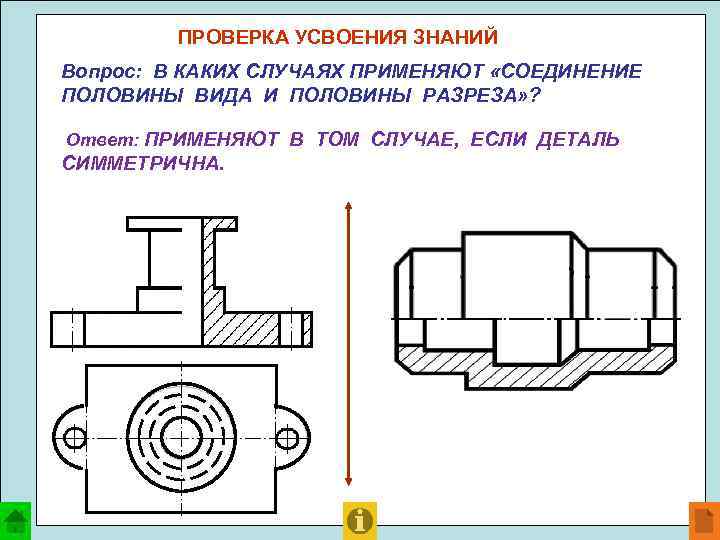 ПРОВЕРКА УСВОЕНИЯ ЗНАНИЙ

Вопрос: В КАКИХ СЛУЧАЯХ ПРИМЕНЯЮТ «СОЕДИНЕНИЕ ПОЛОВИНЫ ВИДА И ПОЛОВИНЫ РАЗРЕЗА»?

Ответ: ПРИМЕНЯЮТ В ТОМ СЛУЧАЕ, ЕСЛИ ДЕТАЛЬ СИММЕТРИЧНА.