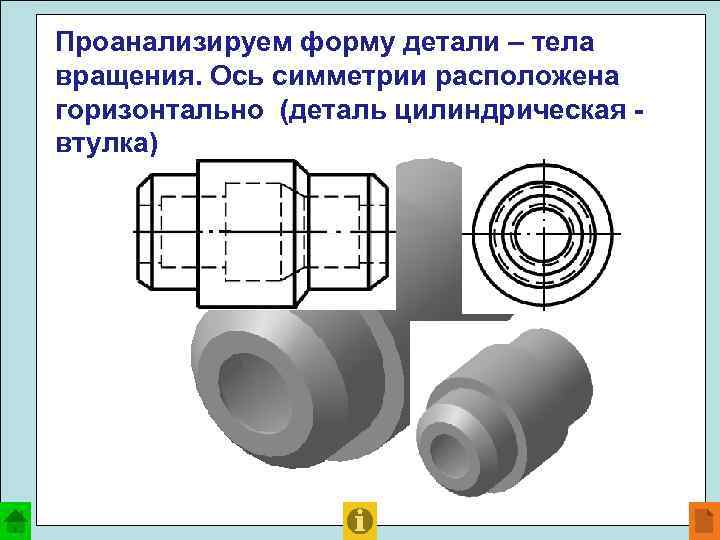 Проанализируем форму детали – тела вращения. Ось симметрии расположена горизонтально  (деталь цилиндрическая - втулка)