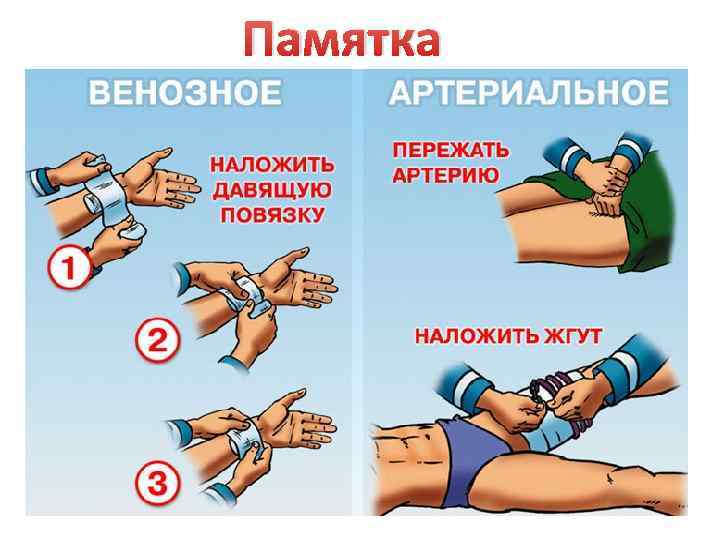 Памятка

ВЕНОЗНОЕ

НАЛОЖИТЬ ДАВЯЩУЮ ПОВЯЗКУ

1

2

3

АРТЕРИАЛЬНОЕ

ПЕРЕЖАТЬ АРТЕРИЮ

НАЛОЖИТЬ ЖГУТ