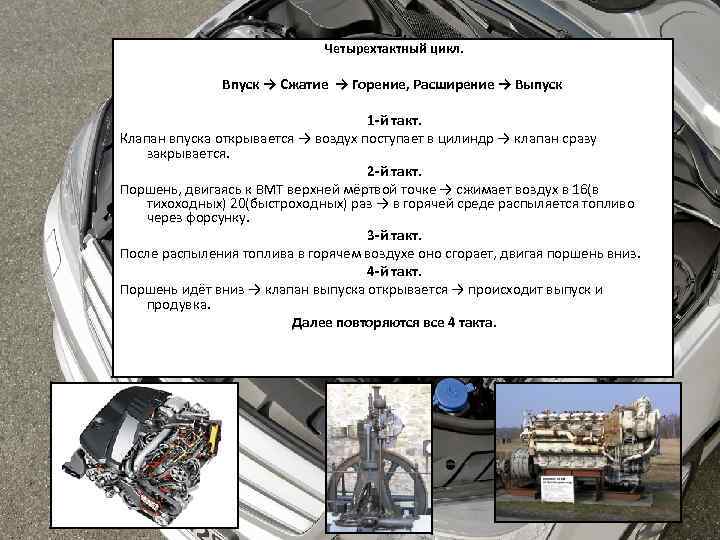 Четырехтактный цикл.

Впуск → Сжатие → Горение, Расширение → Выпуск

1-й такт.

Клапан впуска открывается → воздух поступает в цилиндр → клапан сразу закрывается.

2-й такт.

Поршень, двигаясь к ВМТ верхней мёртвой точке → сжимает воздух в 16(в тихоходных) 20(быстроходных) раз → в горячей среде распыляется топливо через форсунку.

3-й такт.

После распыления топлива в горячем воздухе оно сгорает, двигая поршень вниз.

4-й такт.

Поршень идёт вниз → клапан выпуска открывается → происходит выпуск и продувка.

Далее повторяются все 4 такта.