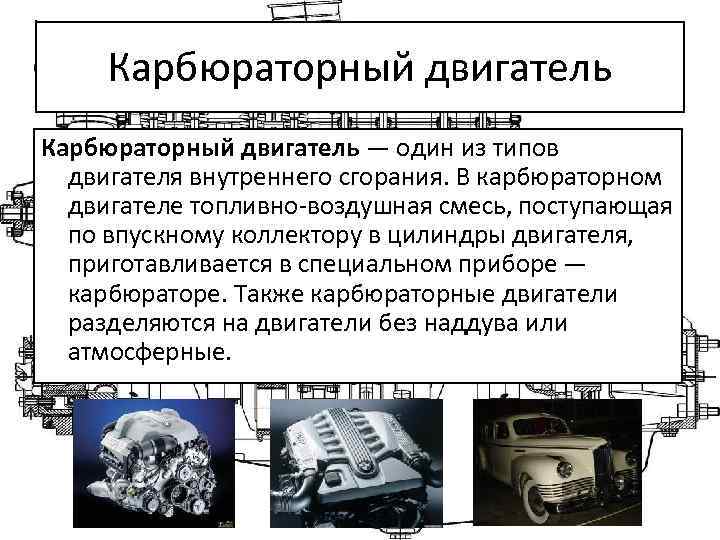 Карбюраторный двигатель

Карбюраторный двигатель — один из типов двигателя внутреннего сгорания. В карбюраторном двигателе топливно-воздушная смесь, поступающая по впускному коллектору в цилиндры двигателя, приготавливается в специальном приборе — карбюраторе. Также карбюраторные двигатели разделяются на двигатели без наддува или атмосферные.