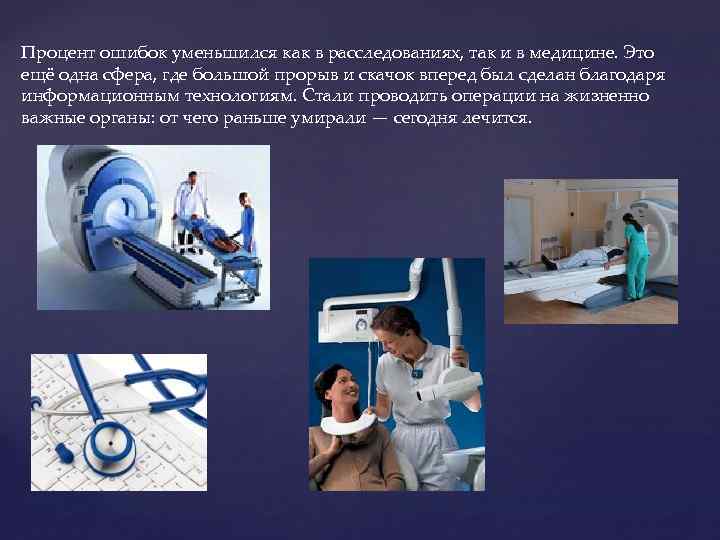 Процент ошибок уменьшился как в расследованиях, так и в медицине. Это ещё одна сфера, где большой прорыв и скачок вперед был сделан благодаря информационным технологиям. Стали проводить операции на жизненно важные органы: от чего раньше умирали — сегодня лечится.