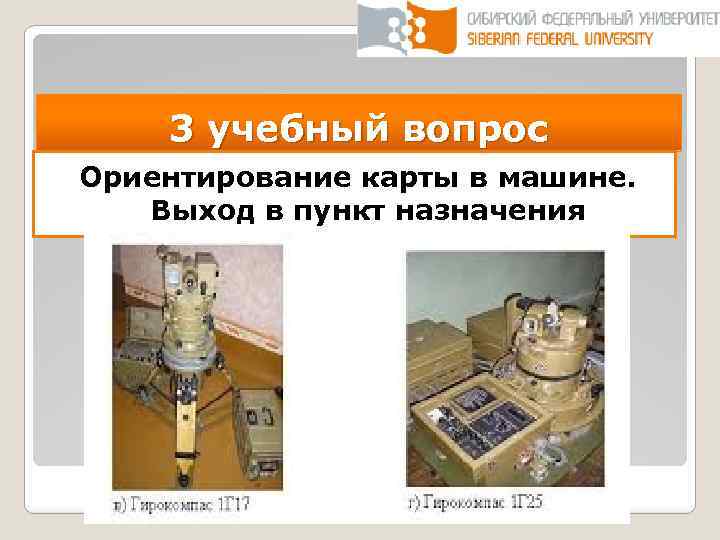 СИБИРСКИЙ ФЕДЕРАЛЬНЫЙ УНИВЕРСИТЕТ
SIBERIAN FEDERAL UNIVERSITY

3 учебный вопрос

Ориентирование карты в машине. Выход в пункт назначения

в) Гирокомпас 1Г17

г) Гирокомпас 1Г25