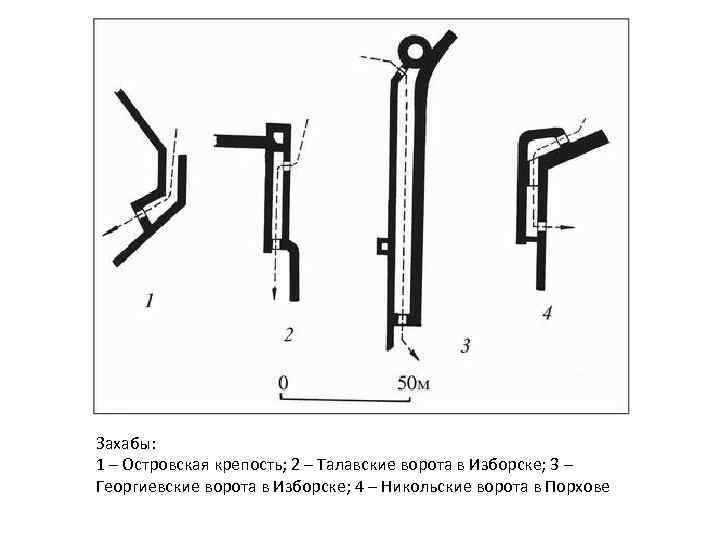 1

2

3

4

0

50м

Захабы:
1 – Островская крепость; 2 – Талавские ворота в Изборске; 3 – Георгиевские ворота в Изборске; 4 – Никольские ворота в Порхове