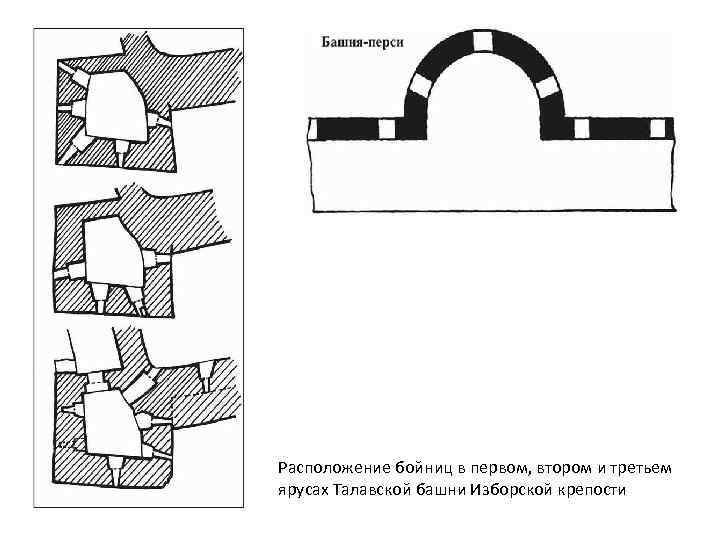 Башня-перси

Расположение бойниц в первом, втором и третьем ярусах Талавской башни Изборской крепости