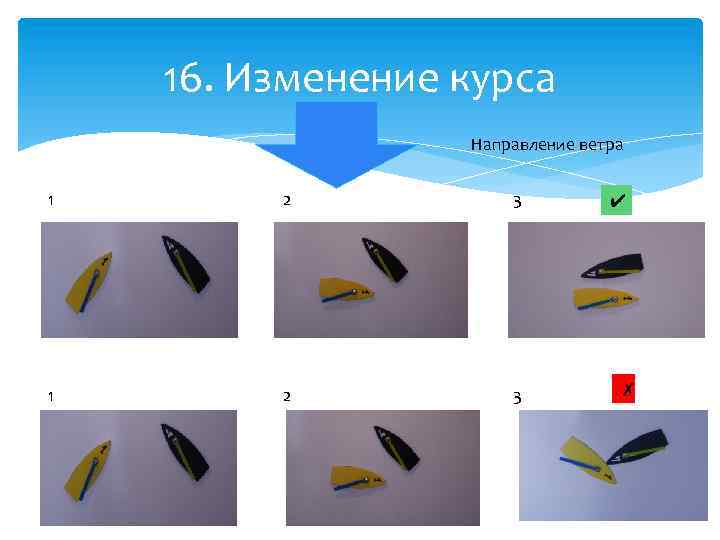 16. Изменение курса

Направление ветра

1

2

3 ✔

1

2

3 ✗