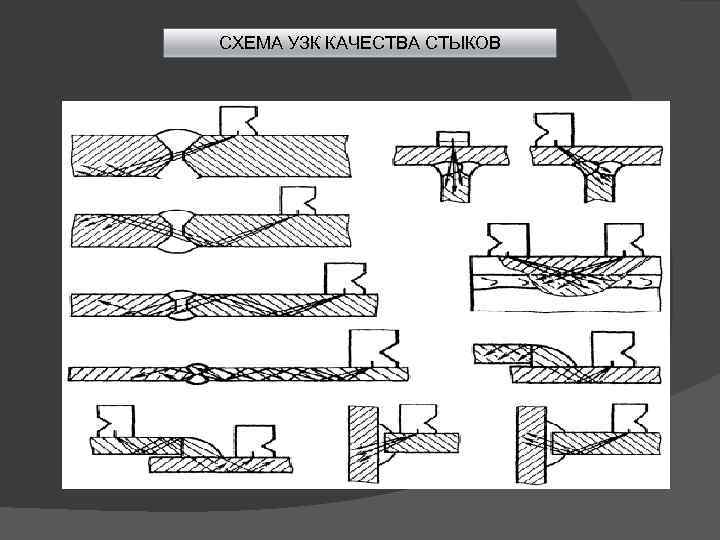 СХЕМА УЗК КАЧЕСТВА СТЫКОВ