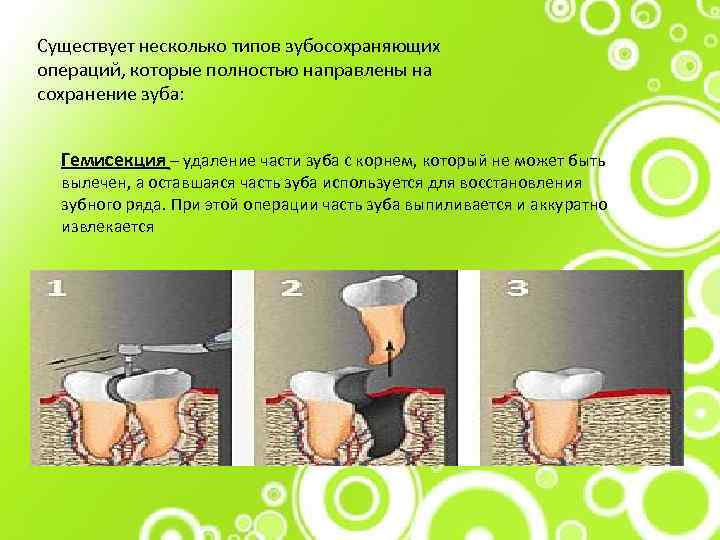 Существует несколько типов зубосохраняющих операций, которые полностью направлены на сохранение зуба:

Гемисекция – удаление части зуба с корнем, который не может быть вылечен, а оставшаяся часть зуба используется для восстановления зубного ряда. При этой операции часть зуба выпиливается и аккуратно извлекается

1

2

3