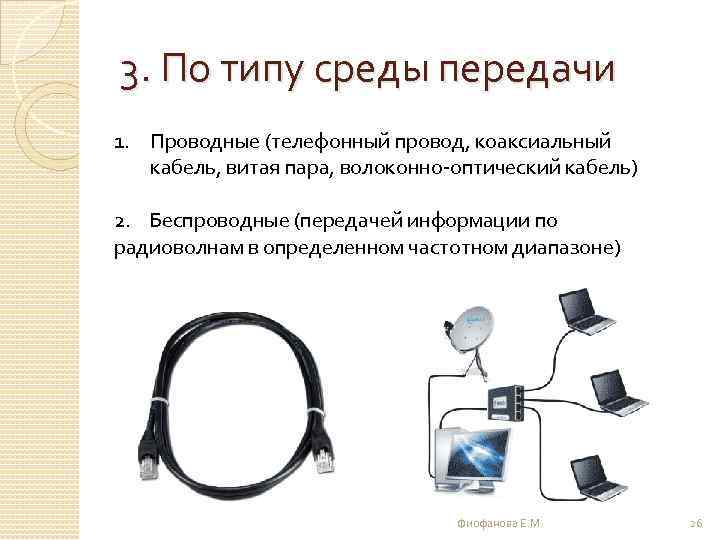 3. По типу среды передачи

1. Проводные (телефонный провод, коаксиальный кабель, витая пара, волоконно-оптический кабель)

2. Беспроводные (передачей информации по радиоволнам в определенном частотном диапазоне)

Фиофанова Е.М.

26