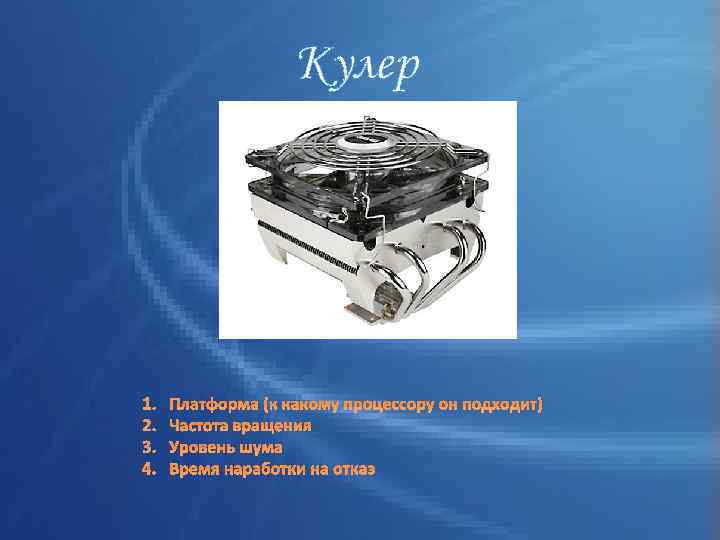 Кулер

1. Платформа (к какому процессору он подходит)
2. Частота вращения
3. Уровень шума
4. Время наработки на отказ