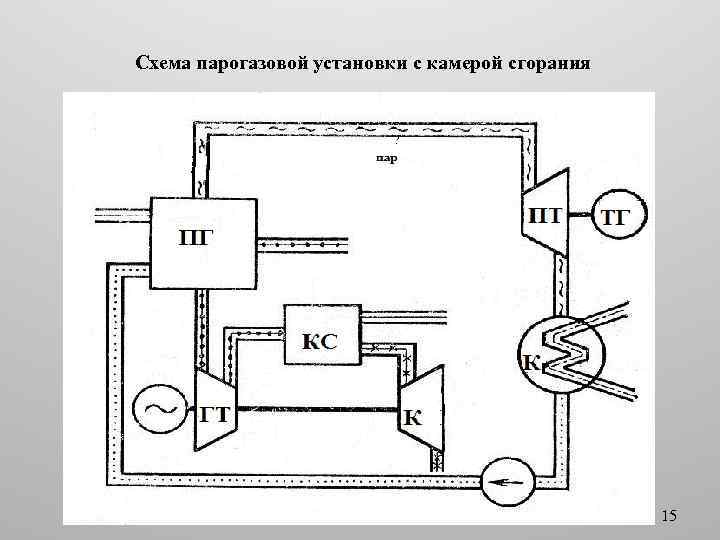 Схема парогазовой установки с камерой сгорания

пар

ПГ

ПТ

ТГ

КС

К

ГТ

К

15