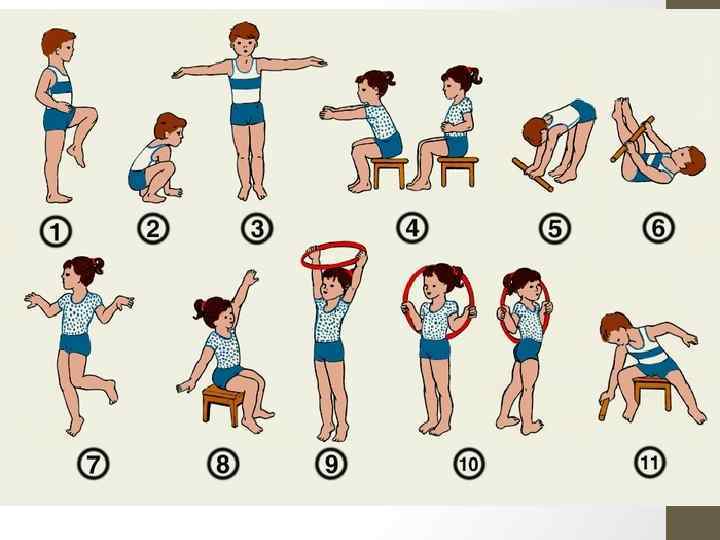 1 2 3 4 5 6

7 8 9 10 11