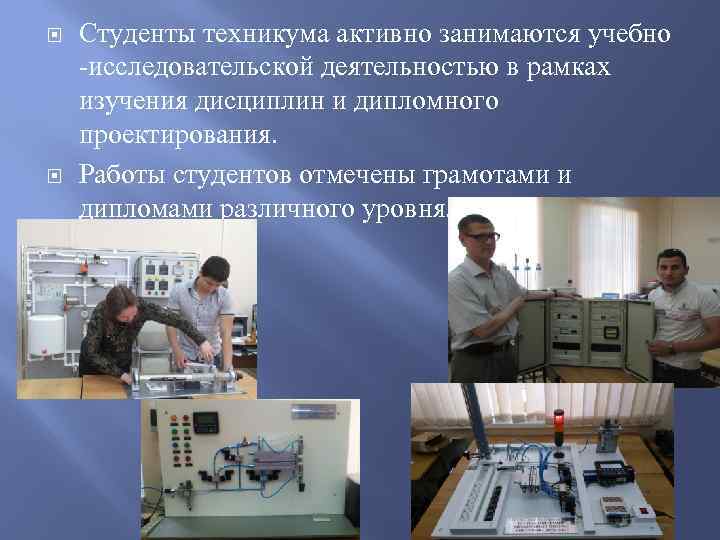 Студенты техникума активно занимаются учебно -исследовательской деятельностью в рамках изучения дисциплин и дипломного проектирования.

Работы студентов отмечены грамотами и дипломами различного уровня.